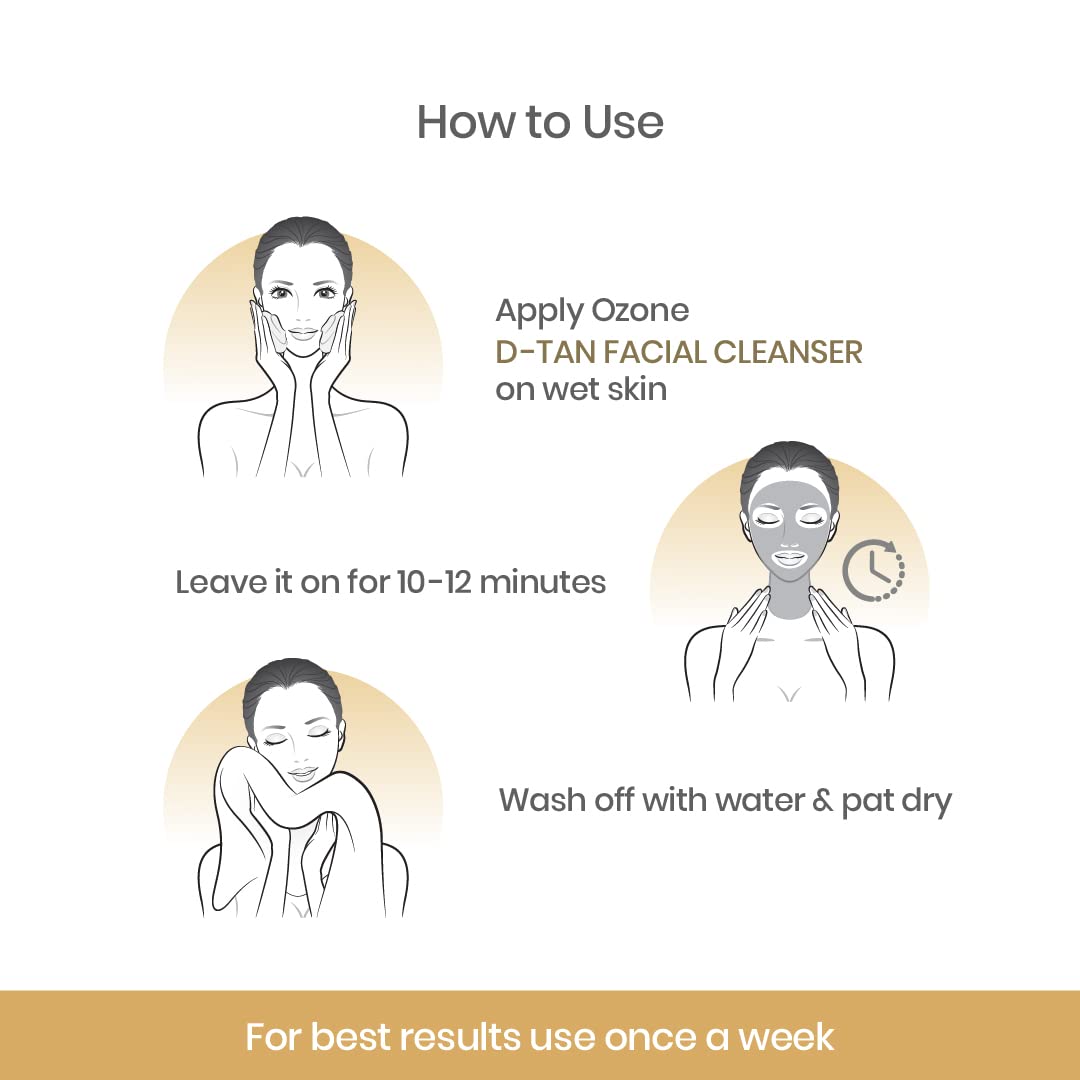 How to Use

Apply Ozone
D-TAN FACIAL CLEANSER
on wet skin

Leave it on for 10-12 minutes

Wash off with water & pat dry

For best results use once a week